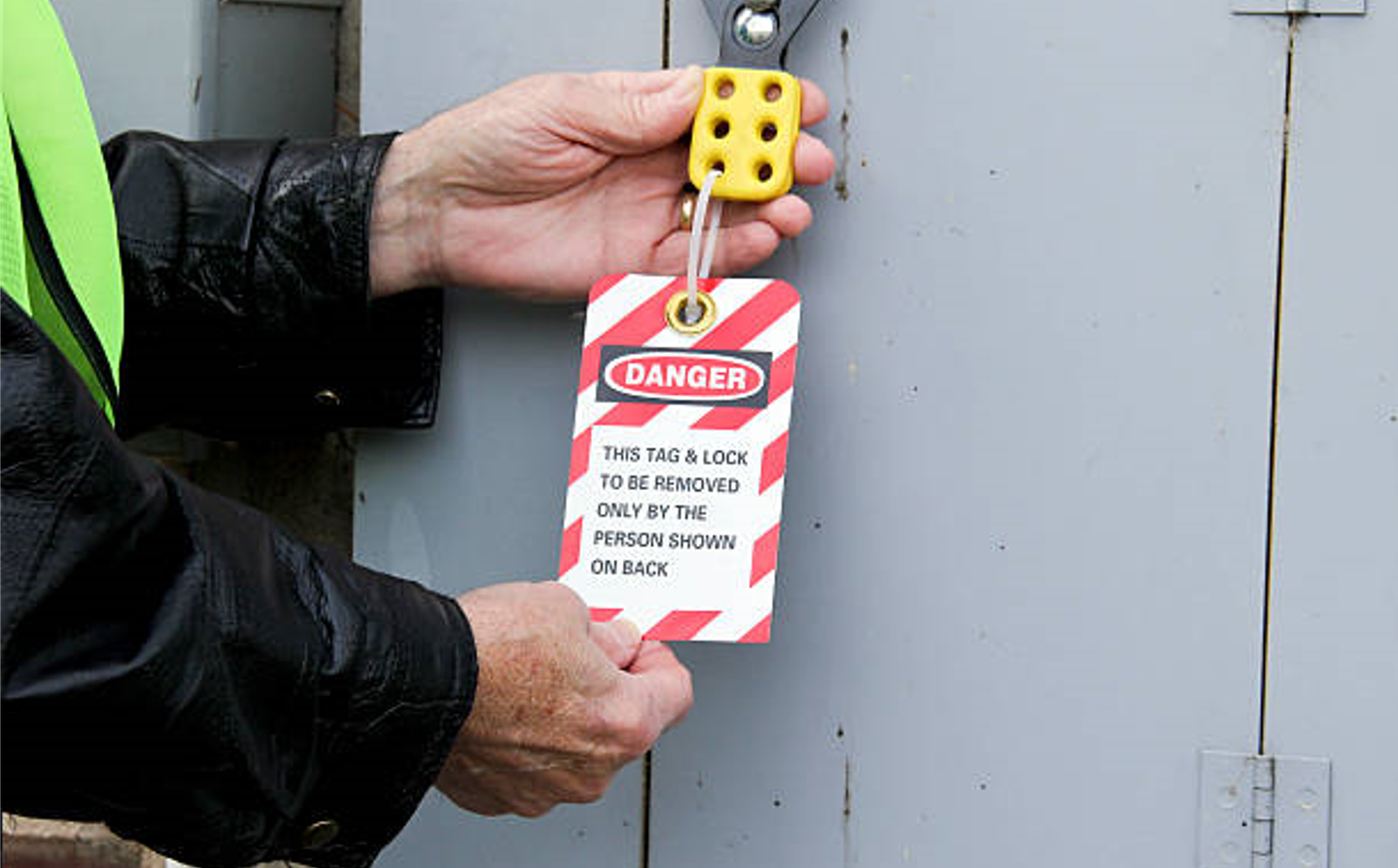 DANGER

THIS TAG & LOCK TO BE REMOVED ONLY BY THE PERSON SHOWN ON BACK