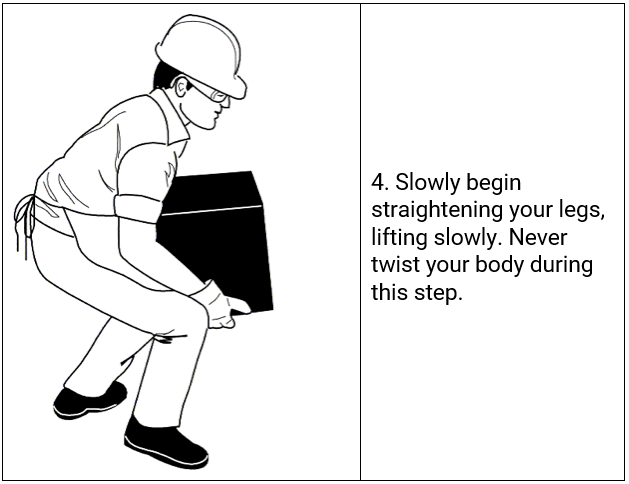 4. Slowly begin straightening your legs, lifting slowly. Never twist your body during this step.