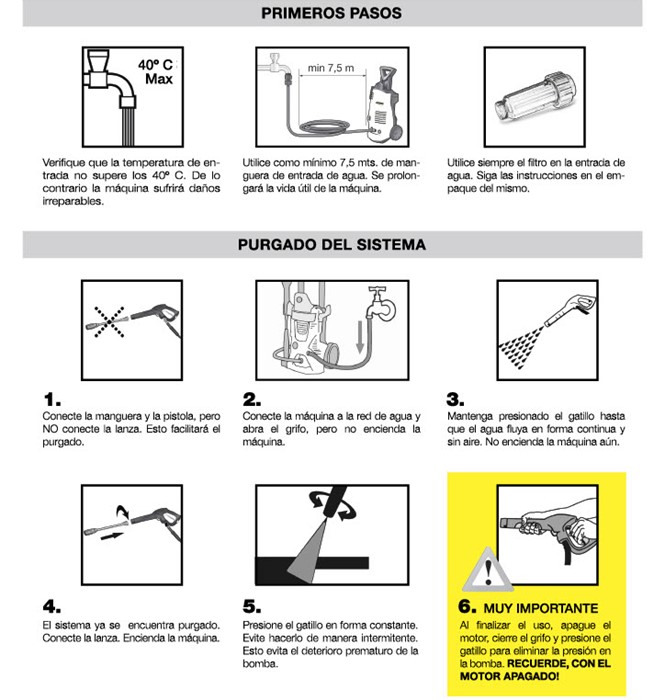 PRIMEROS PASOS

40º C Max

Verifique que la temperatura de entrada no supere los 40º C. De lo contrario la máquina sufrirá daños irreparables.

min 7,5 m

Utilice como mínimo 7,5 mts. de manguera de entrada de agua. Se prolongará la vida útil de la máquina.

Utilice siempre el filtro en la entrada de agua. Siga las instrucciones en el empaque del mismo.

PURGADO DEL SISTEMA

1.
Conecte la manguera y la pistola, pero NO conecte la lanza. Esto facilitará el purgado.

2.
Conecte la máquina a la red de agua y abra el grifo, pero no encienda la máquina.

3.
Mantenga presionado el gatillo hasta que el agua fluya en forma continua y sin aire. No encienda la máquina aún.

4.
El sistema ya se encuentra purgado. Conecte la lanza. Encienda la máquina.

5.
Presione el gatillo en forma constante. Evite hacerlo de manera intermitente. Esto evita el deterioro prematuro de la bomba.

6. MUY IMPORTANTE
Al finalizar el uso, apague el motor, cierre el grifo y presione el gatillo para eliminar la presión en la bomba. RECUERDE, CON EL MOTOR APAGADO!